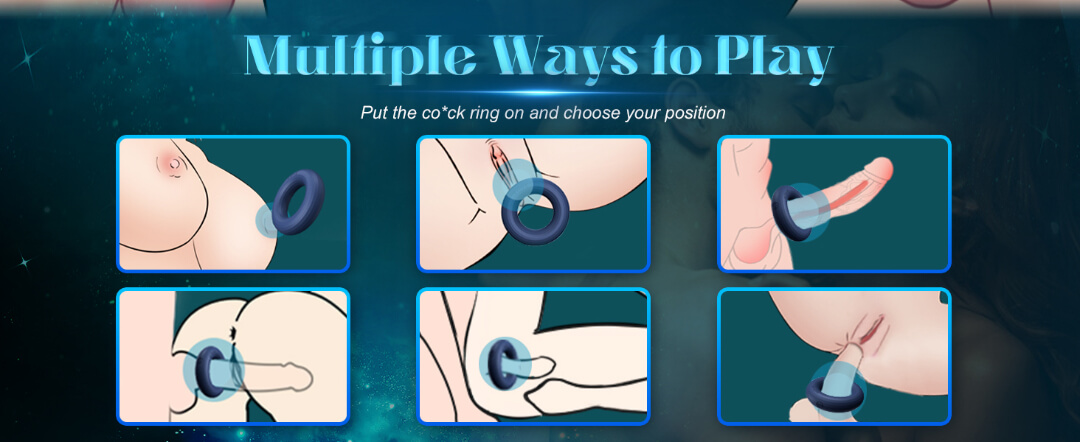 Multiple Ways to Play

Put the co*ck ring on and choose your position